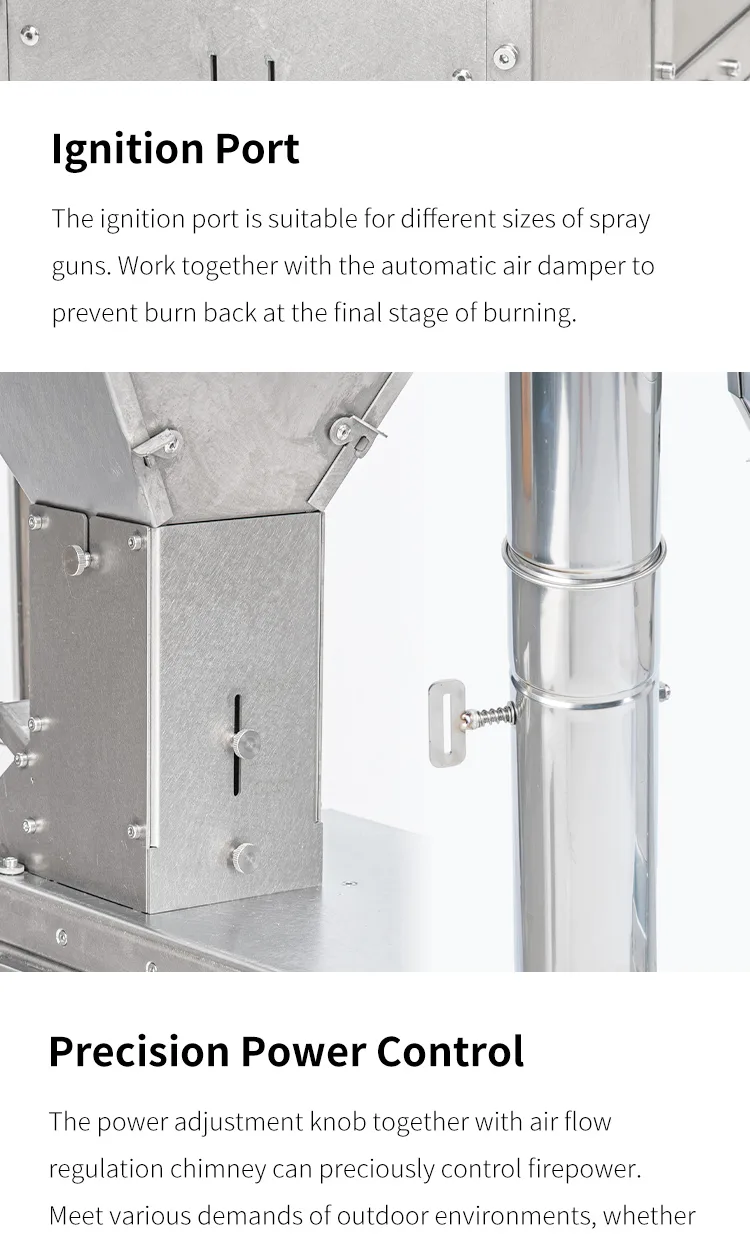 Ignition Port

The ignition port is suitable for different sizes of spray guns. Work together with the automatic air damper to prevent burn back at the final stage of burning.

Precision Power Control

The power adjustment knob together with air flow regulation chimney can preciously control firepower. Meet various demands of outdoor environments, whether