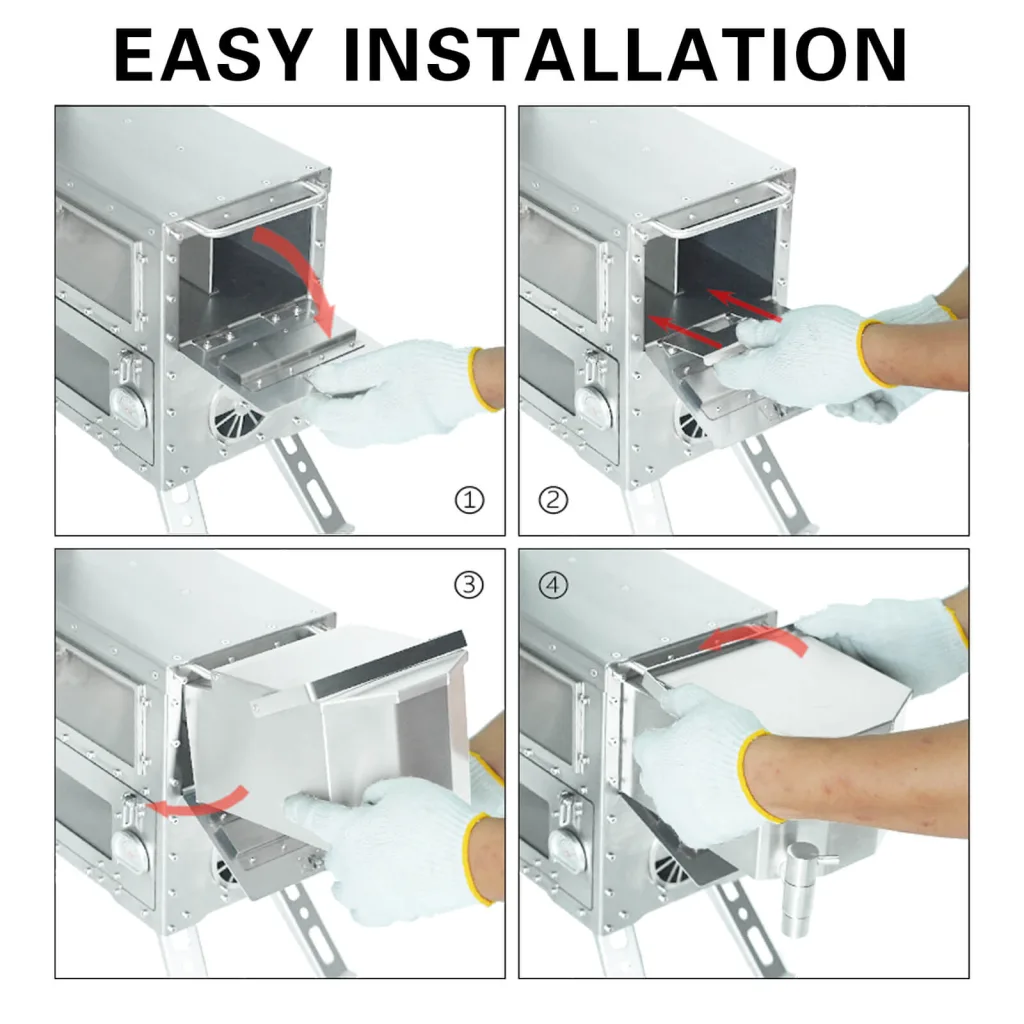 EASY INSTALLATION

①

②

③

④